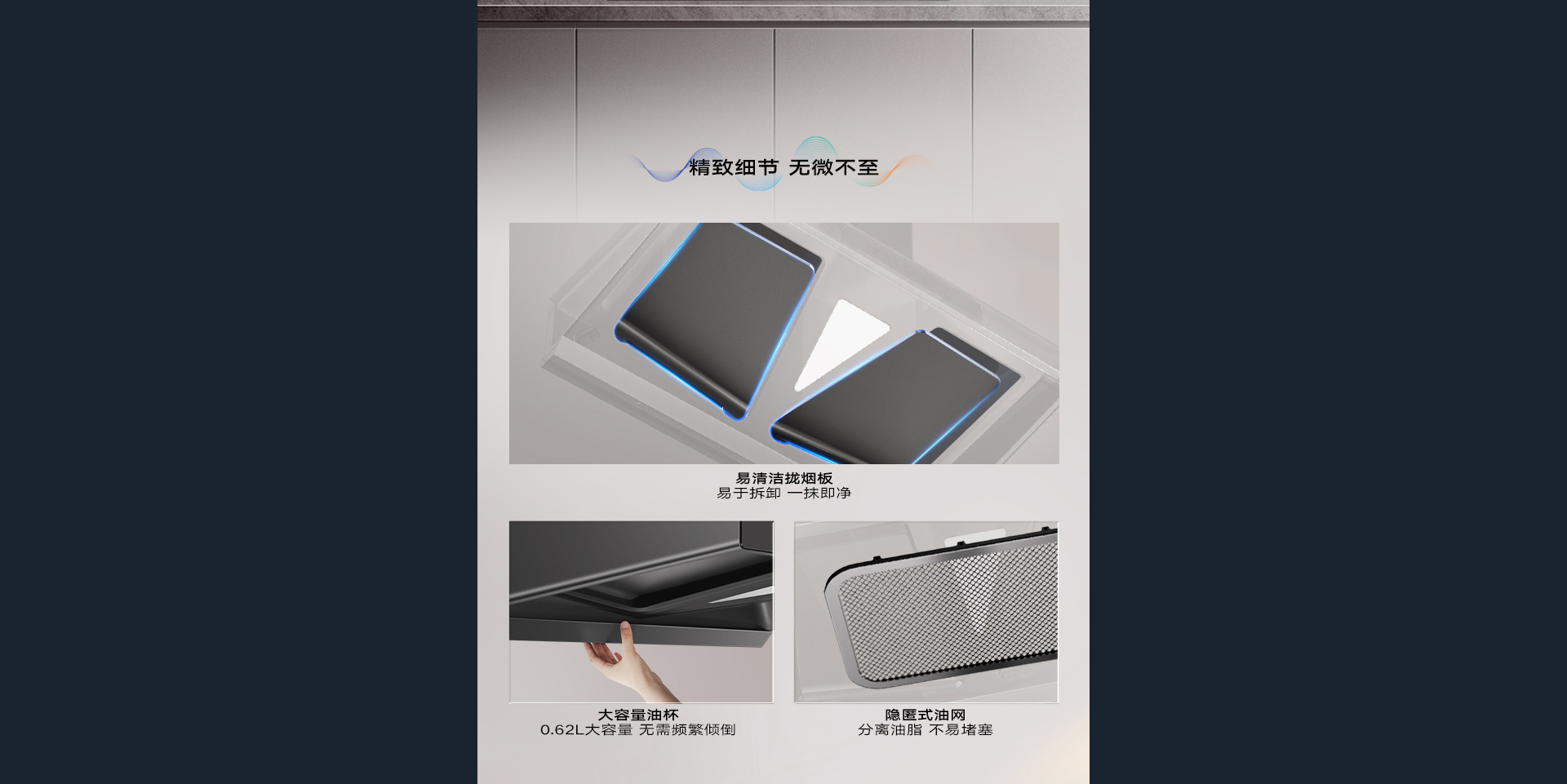 精致细节 无微不至

易清洁拢烟板
易于拆卸 一抹即净

大容量油杯
0.62L大容量 无需频繁倾倒

隐匿式油网
分离油脂 不易堵塞