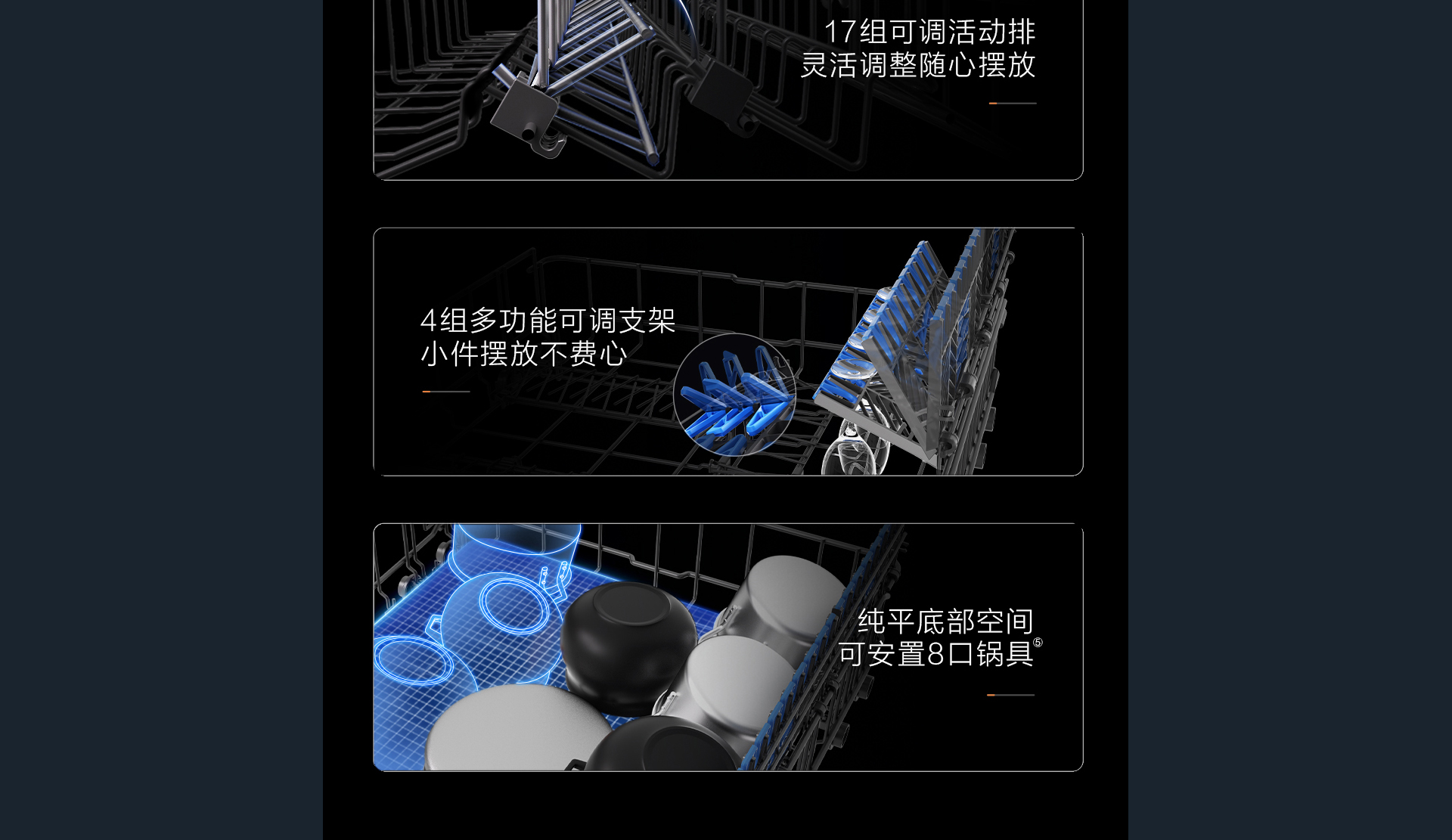 17组可调活动排
灵活调整随心摆放

4组多功能可调支架
小件摆放不费心

纯平底部空间
可安置8口锅具⑤