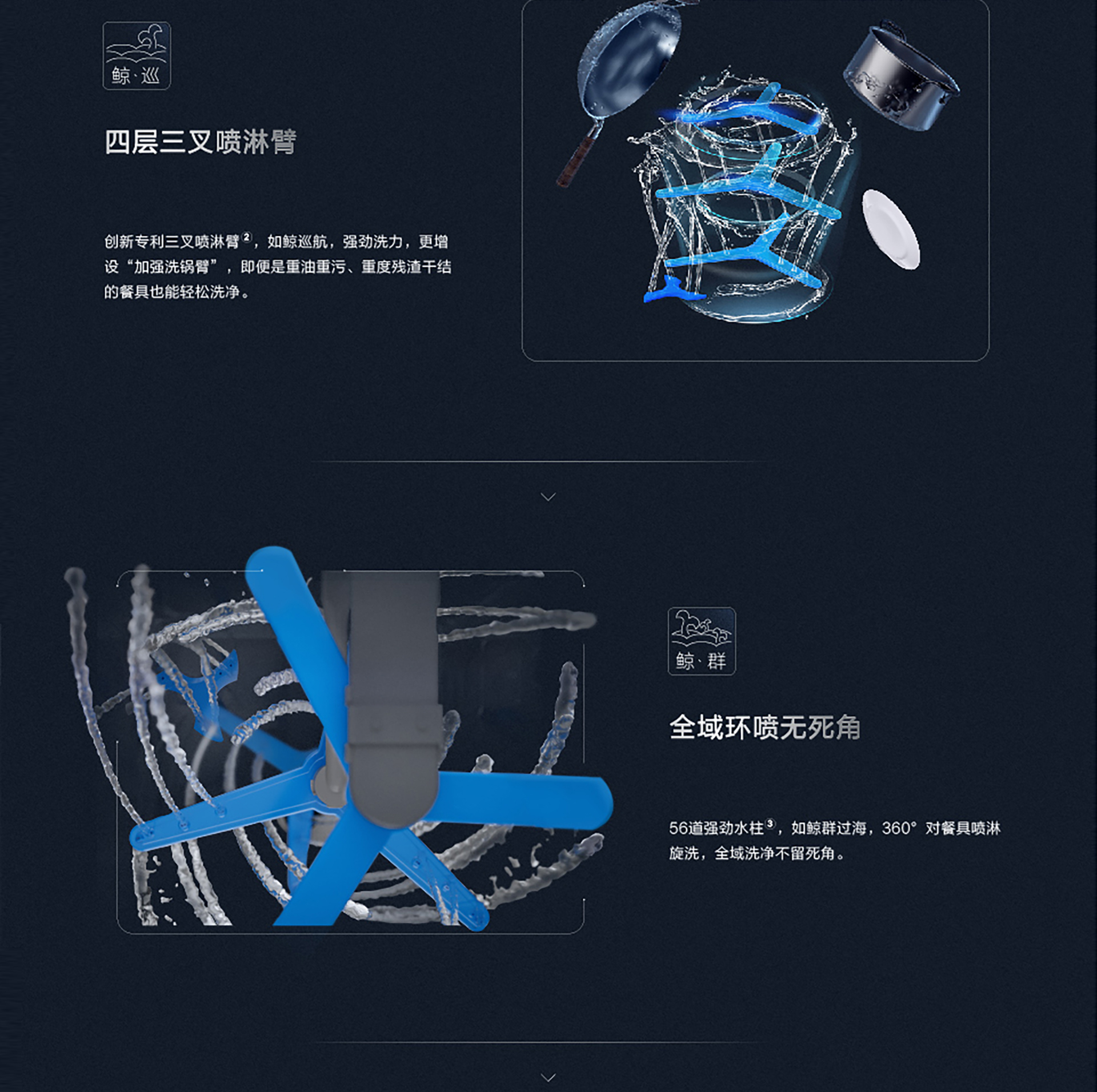 鲸·巡

四层三叉喷淋臂

创新专利三叉喷淋臂②，如鲸巡航，强劲洗力，更增设“加强洗锅臂”，即便是重油重污、重度残渣干结的餐具也能轻松洗净。

鲸·群

全域环喷无死角

56道强劲水柱③，如鲸群过海，360°对餐具喷淋旋洗，全域洗净不留死角。