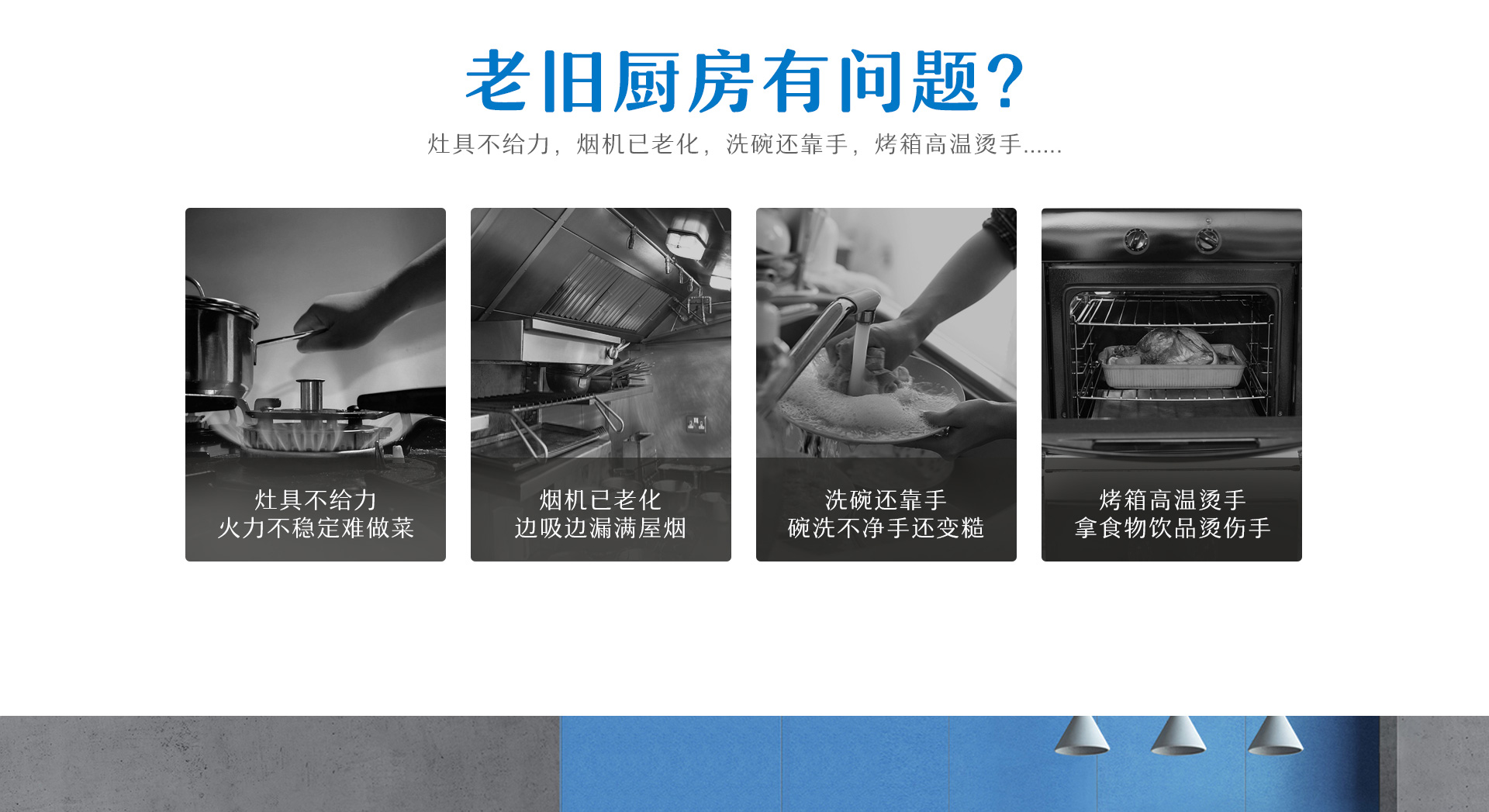 老旧厨房有问题？

灶具不给力，烟机已老化，洗碗还靠手，烤箱高温烫手......

灶具不给力
火力不稳定难做菜

烟机已老化
边吸边漏满屋烟

洗碗还靠手
碗洗不净手还变糙

烤箱高温烫手
拿食物饮品烫伤手