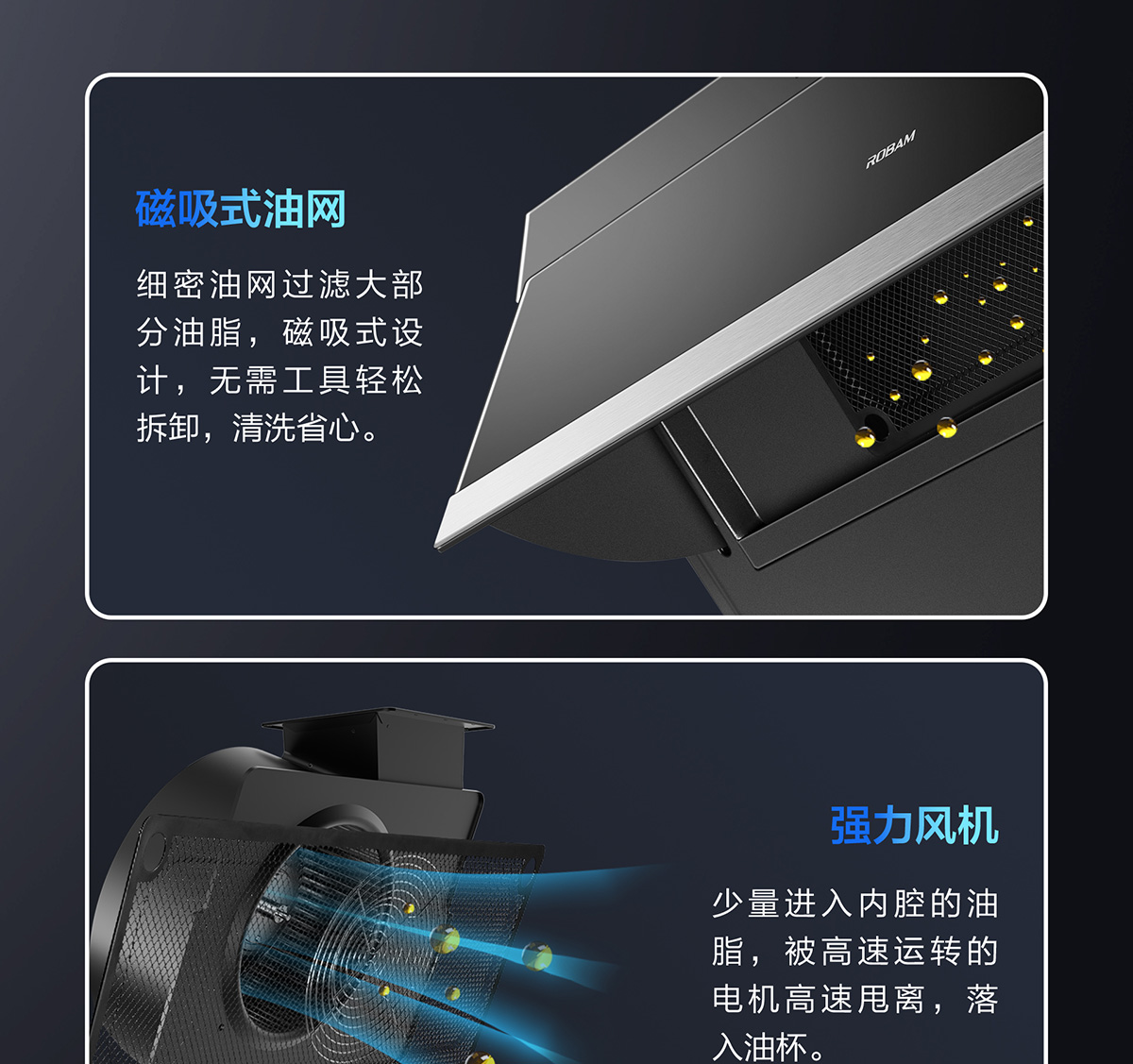 磁吸式油网

细密油网过滤大部分油脂，磁吸式设计，无需工具轻松拆卸，清洗省心。

ROBAM

强力风机

少量进入内腔的油脂，被高速运转的电机高速甩离，落入油杯。