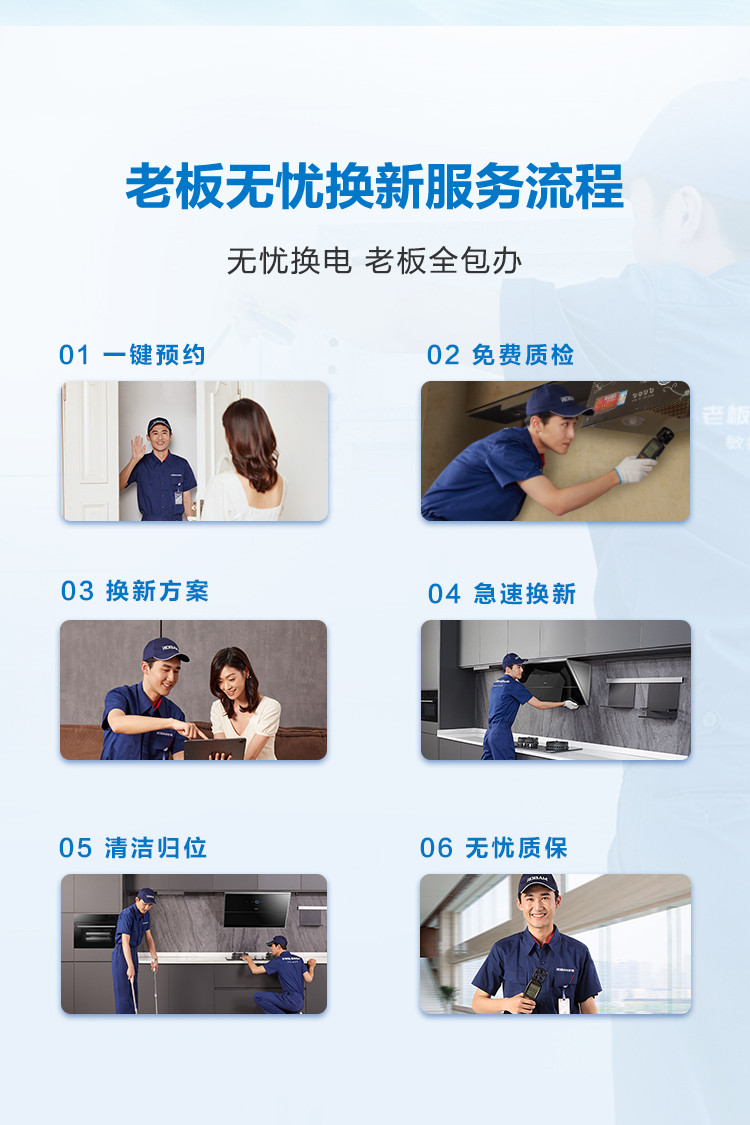 老板无忧换新服务流程

无忧换电 老板全包办

01 一键预约

02 免费质检

03 换新方案

04 急速换新

05 清洁归位

06 无忧质保