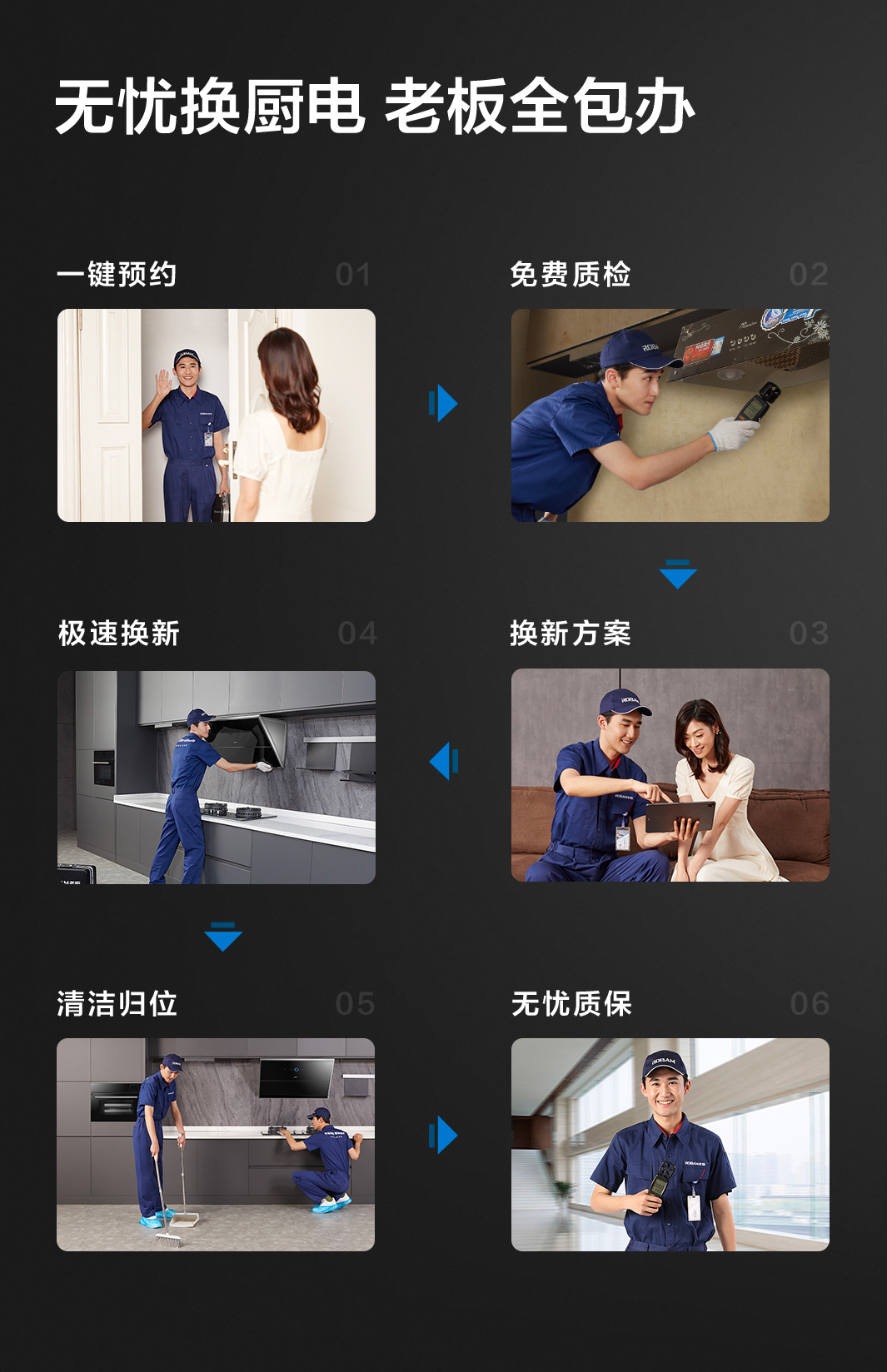 无忧换厨电 老板全包办

一键预约 01

免费质检 02

极速换新 04

换新方案 03

清洁归位 05

无忧质保 06